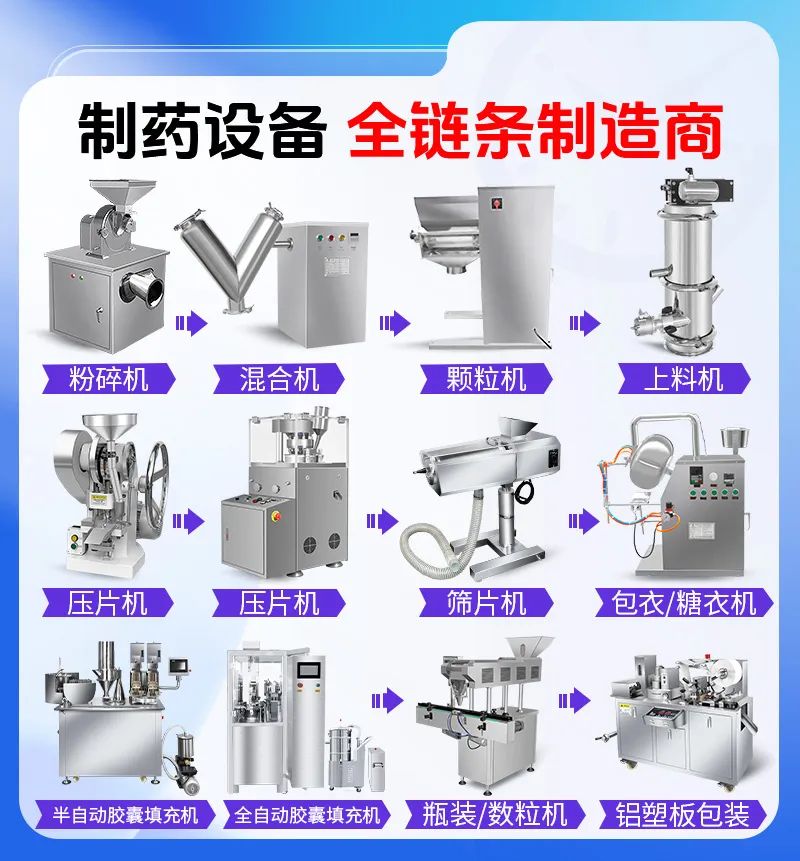 制药设备 全链条制造商

粉碎机

混合机

颗粒机

上料机

压片机

压片机

筛片机

包衣/糖衣机

半自动胶囊填充机

全自动胶囊填充机

瓶装/数粒机

铝塑板包装